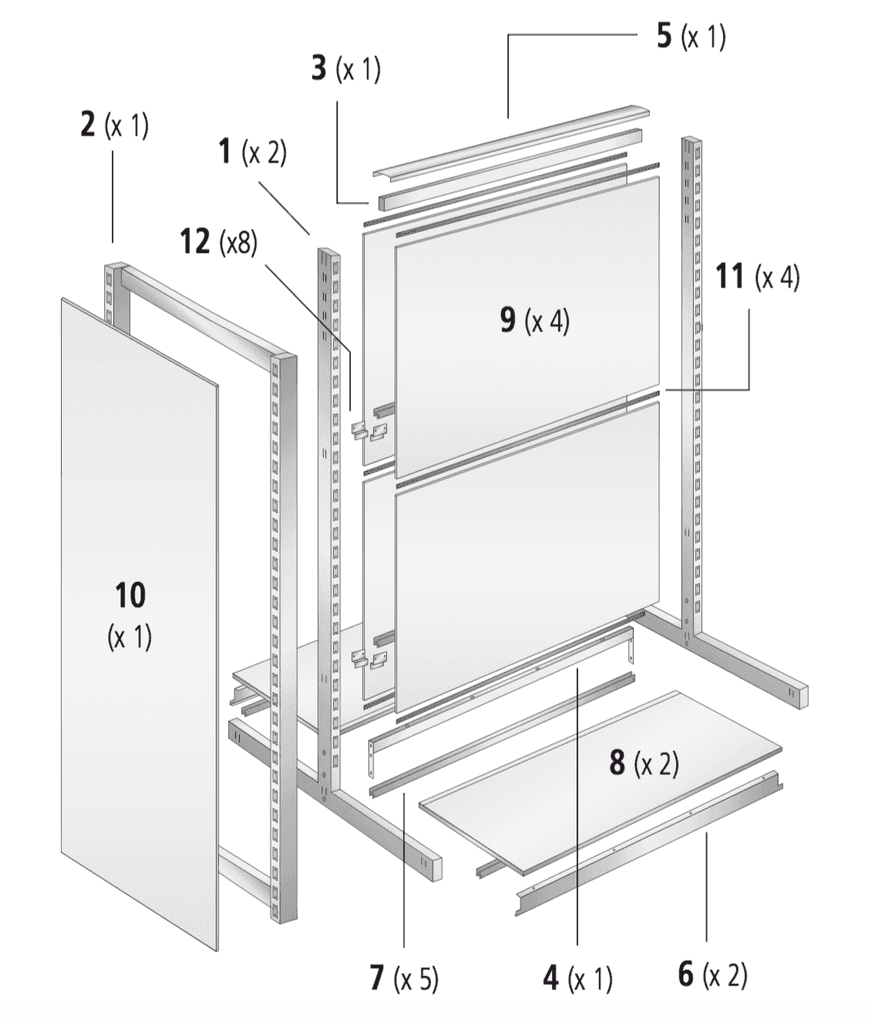 5 (x 1)

3 (x 1)

2 (x 1)

1 (x 2)

12 (x8)

11 (x 4)

9 (x 4)

10
(x 1)

8 (x 2)

7 (x 5)

4 (x 1)

6 (x 2)